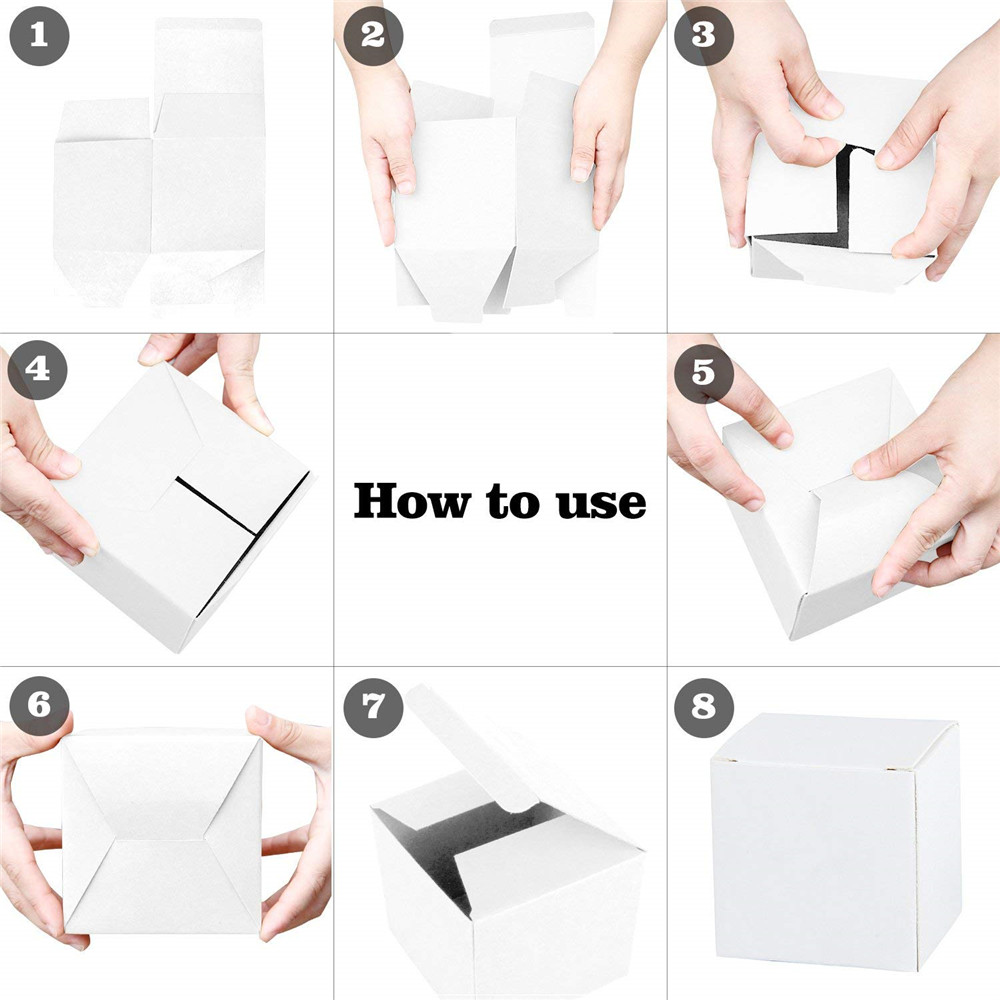 1

2

3

4

How to use

5

6

7

8