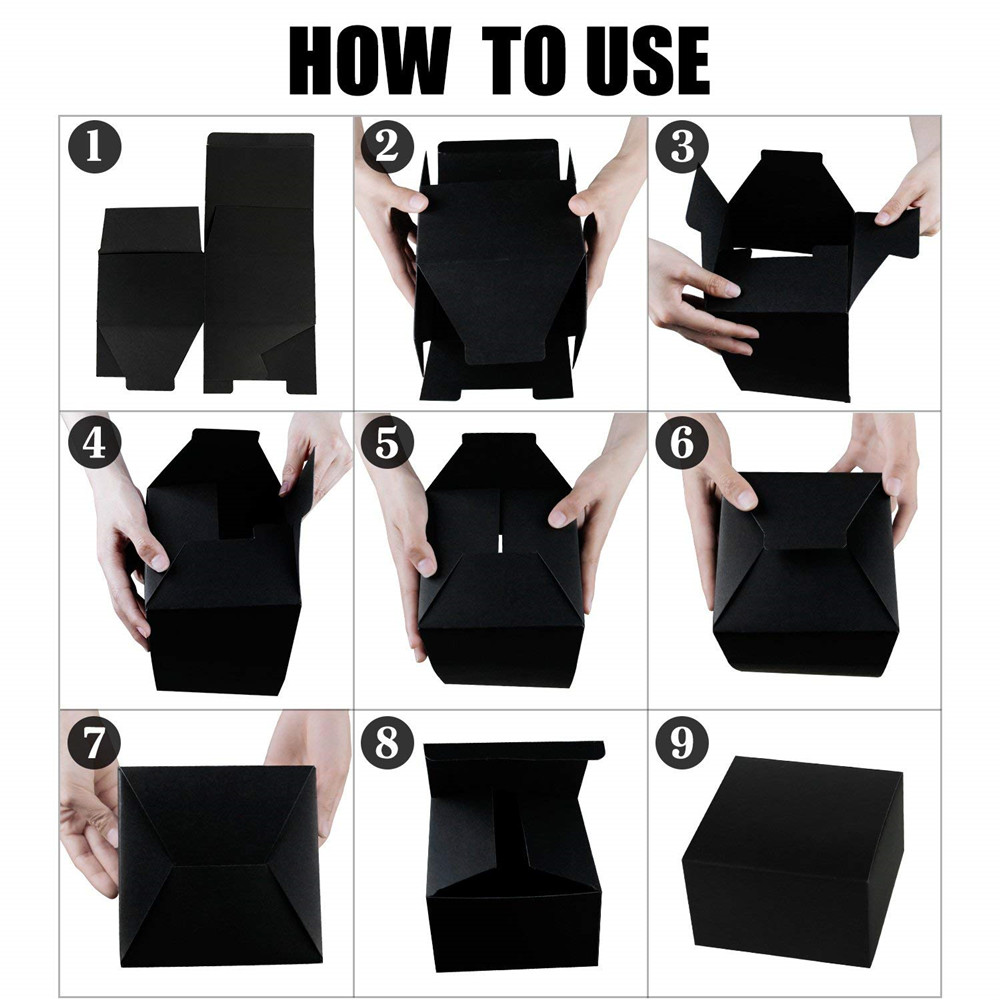 HOW TO USE

1

2

3

4

5

6

7

8

9