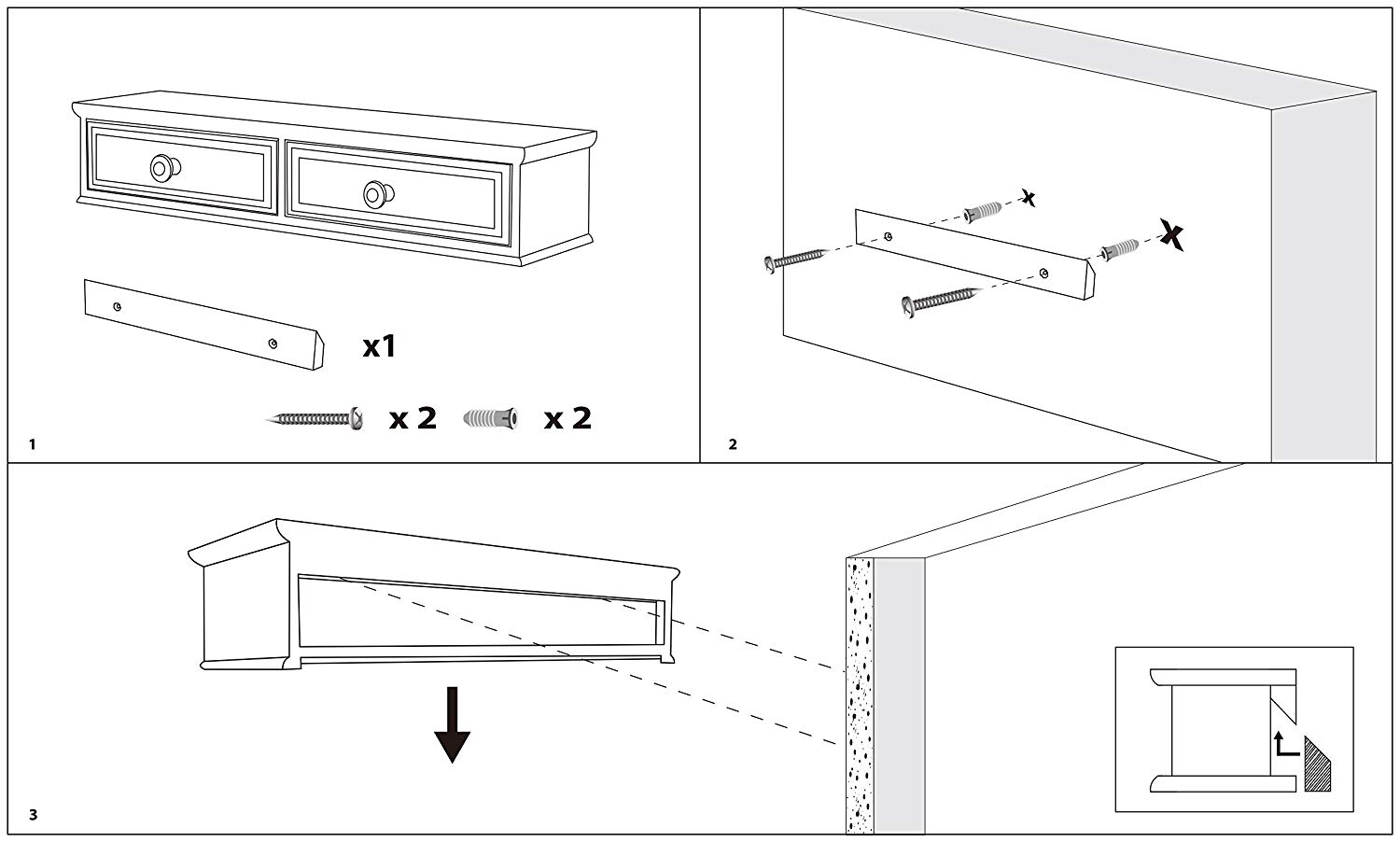 x1

x 2 x 2

1

2

3